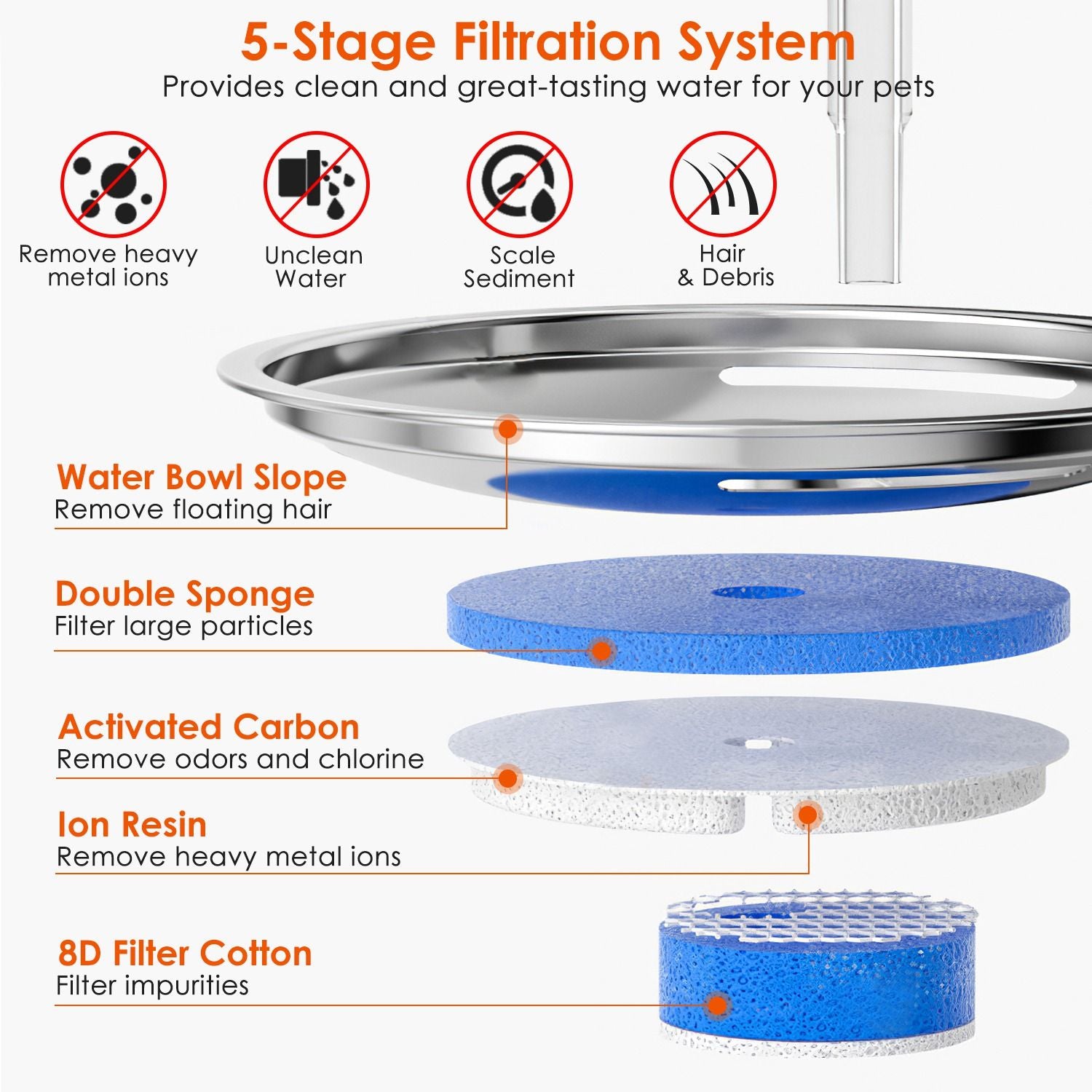 5-Stage Filtration System
Provides clean and great-tasting water for your pets

Remove heavy metal ions

Unclean Water

Scale Sediment

Hair & Debris

Water Bowl Slope
Remove floating hair

Double Sponge
Filter large particles

Activated Carbon
Remove odors and chlorine

Ion Resin
Remove heavy metal ions

8D Filter Cotton
Filter impurities